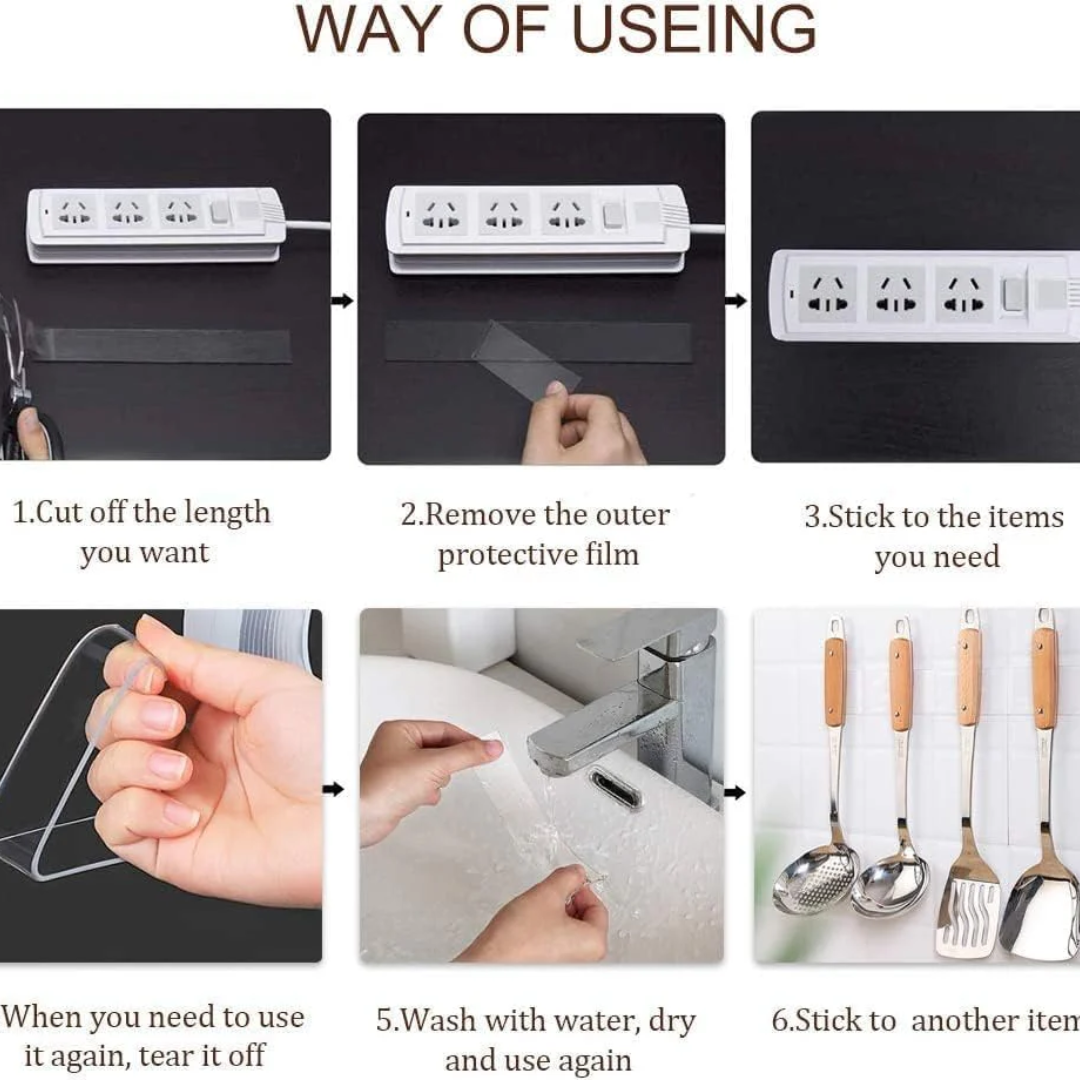 WAY OF USEING

1.Cut off the length you want

2.Remove the outer protective film

3.Stick to the items you need

When you need to use it again, tear it off

5.Wash with water, dry and use again

6.Stick to another item